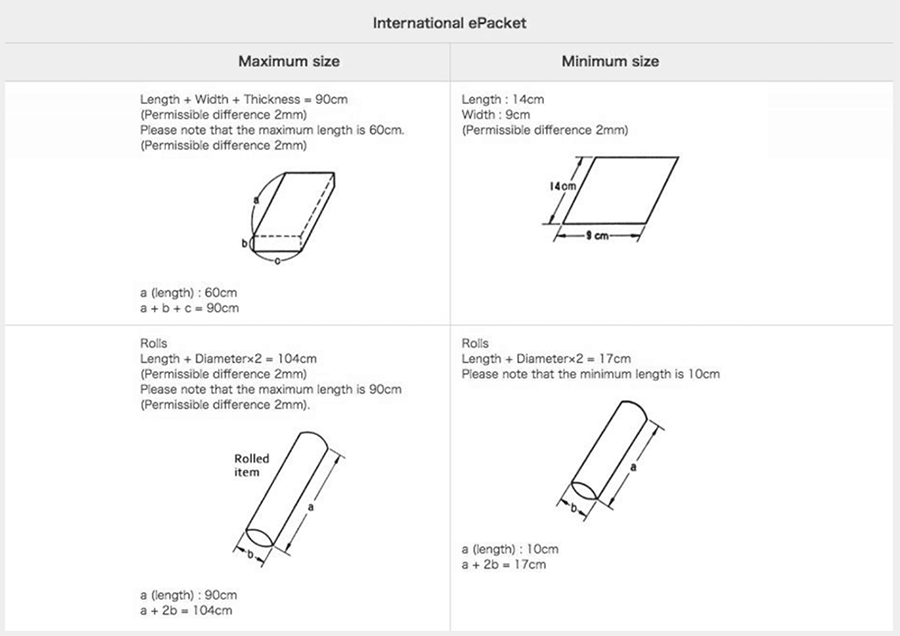 International ePacket

| Maximum size | Minimum size |
|---|---|
| Length + Width + Thickness = 90cm (Permissible difference 2mm) Please note that the maximum length is 60cm. (Permissible difference 2mm) a b c a (length) : 60cm a + b + c = 90cm | Length : 14cm Width : 9cm (Permissible difference 2mm) 14cm 9 cm |
| Rolls Length + Diameter×2 = 104cm (Permissible difference 2mm) Please note that the maximum length is 90cm (Permissible difference 2mm). Rolled item a b a (length) : 90cm a + 2b = 104cm | Rolls Length + Diameter×2 = 17cm Please note that the minimum length is 10cm a b a (length) : 10cm a + 2b = 17cm |