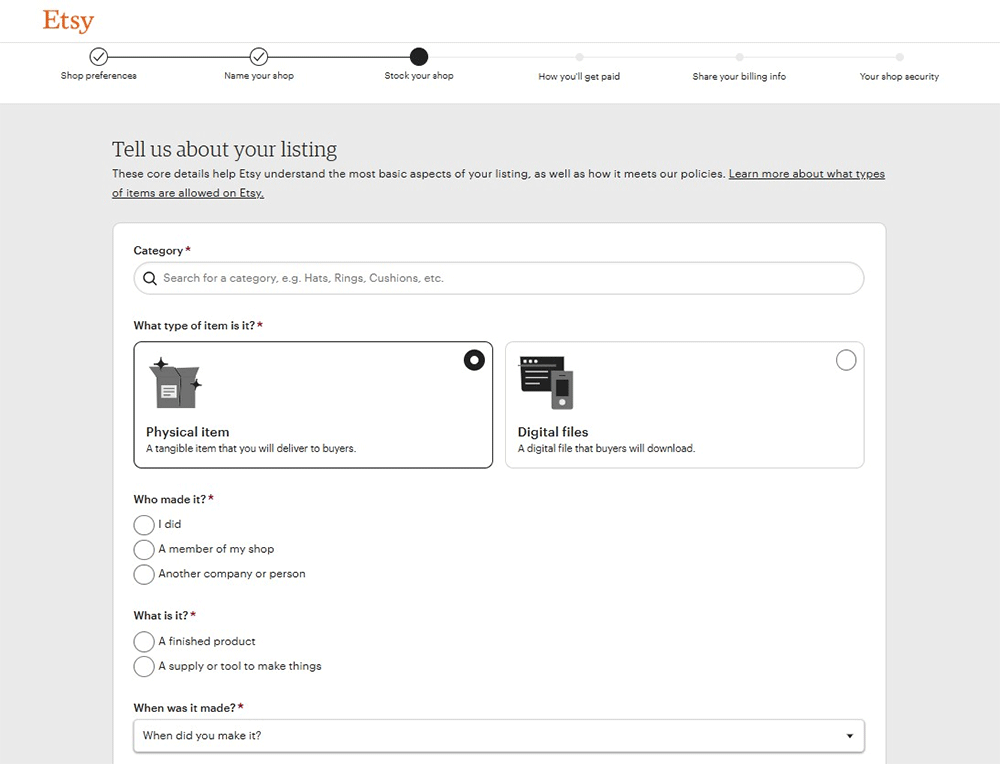 Etsy

Shop preferences
Name your shop
Stock your shop
How you'll get paid
Share your billing info
Your shop security

Tell us about your listing

These core details help Etsy understand the most basic aspects of your listing, as well as how it meets our policies. Learn more about what types of items are allowed on Etsy.

Category *

Search for a category, e.g. Hats, Rings, Cushions, etc.

What type of item is it? *

Physical item
A tangible item that you will deliver to buyers.

Digital files
A digital file that buyers will download.

Who made it? *

I did
A member of my shop
Another company or person

What is it? *

A finished product
A supply or tool to make things

When was it made? *

When did you make it?